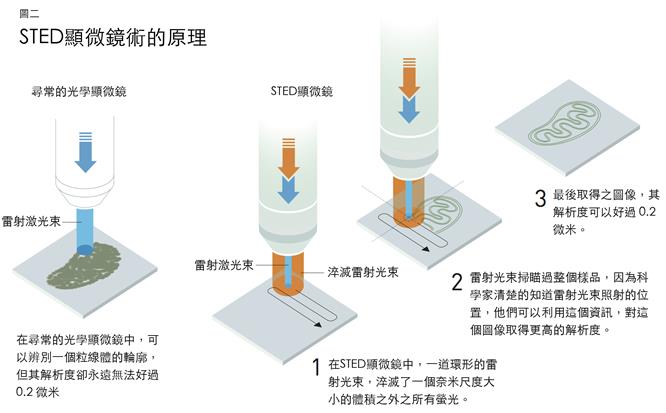 圖二

STED顯微鏡術的原理

尋常的光學顯微鏡

雷射激光束

在尋常的光學顯微鏡中，可以辨別一個粒線體的輪廓，但其解析度卻永遠無法好過 0.2 微米

STED顯微鏡

雷射激光束

淬滅雷射光束

1 在STED顯微鏡中，一道環形的雷射光束，淬滅了一個奈米尺度大小的體積之外之所有螢光。

2 雷射光束掃瞄過整個樣品，因為科學家清楚的知道雷射光束照射的位置，他們可以利用這個資訊，對這個圖像取得更高的解析度。

3 最後取得之圖像，其解析度可以好過 0.2 微米。